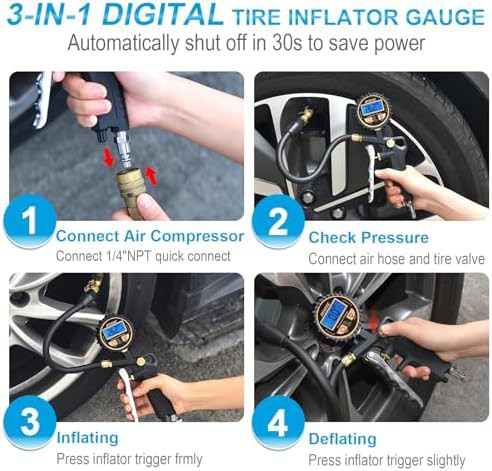 3-IN-1 DIGITAL TIRE INFLATOR GAUGE

Automatically shut off in 30s to save power

1

Connect Air Compressor

Connect 1/4"NPT quick connect

2

Check Pressure

Connect air hose and tire valve

3

Inflating

Press inflator trigger frmly

4

Deflating

Press inflator trigger slightly